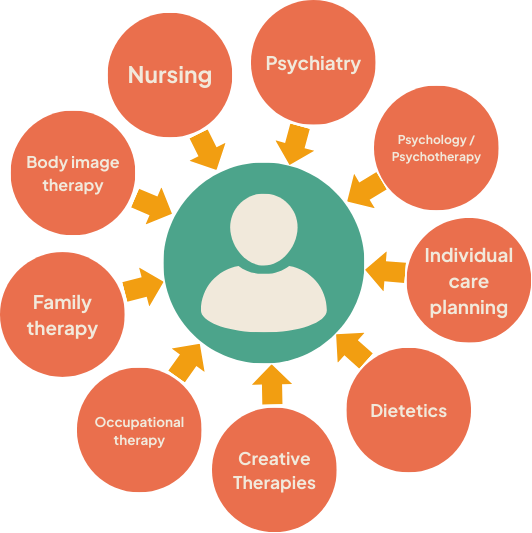 Nursing

Psychiatry

Psychology / Psychotherapy

Individual care planning

Dietetics

Creative Therapies

Occupational therapy

Family therapy

Body image therapy